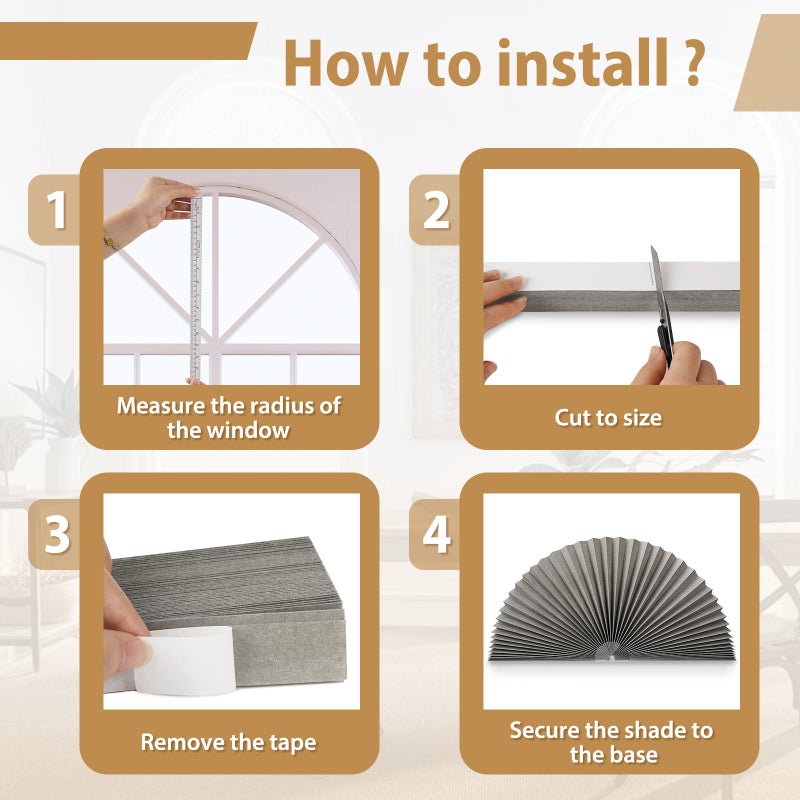 How to install ?

1

Measure the radius of the window

2

Cut to size

3

Remove the tape

4

Secure the shade to the base